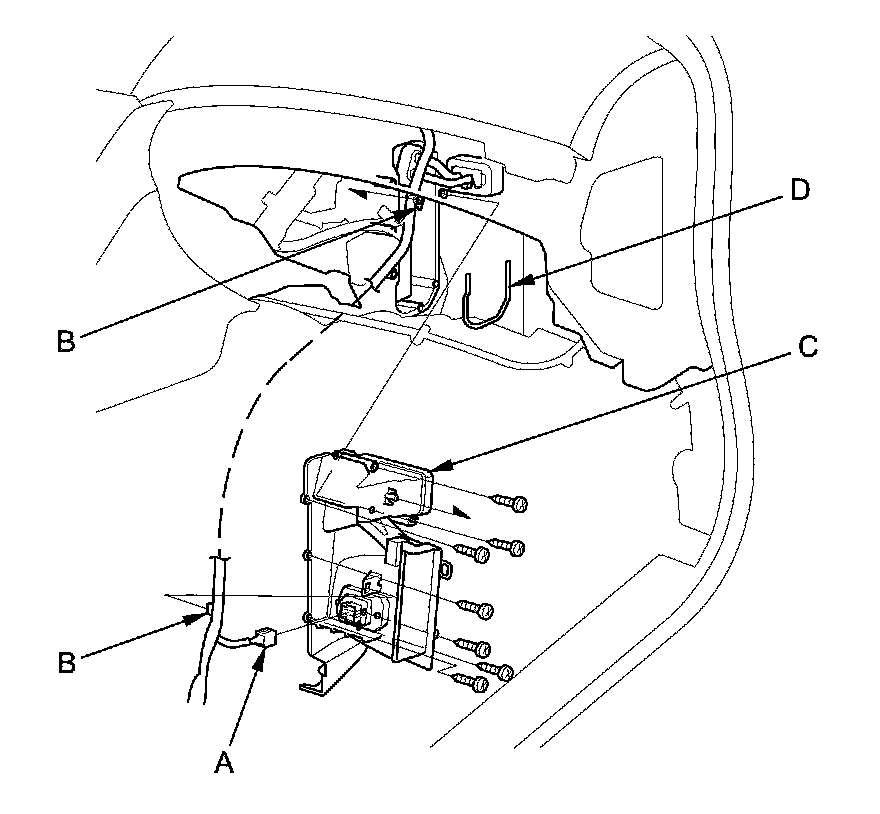 D

B

C

B

A