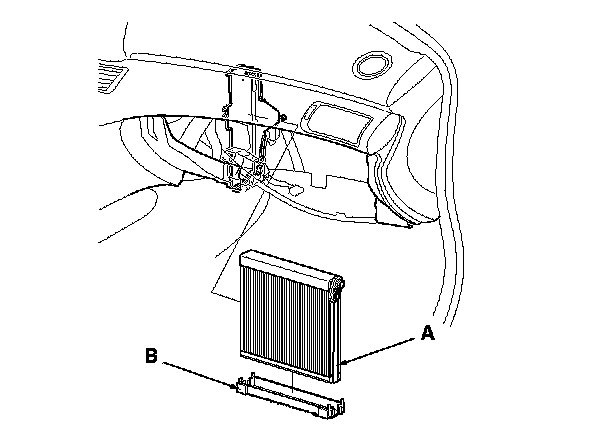 A

B