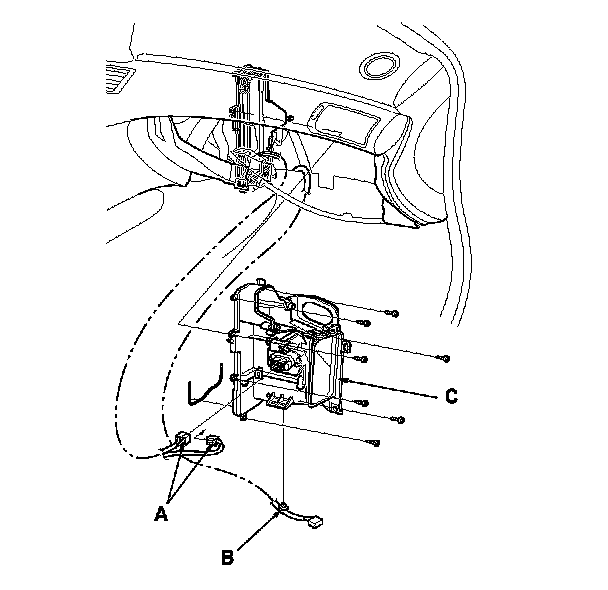 C

A

B