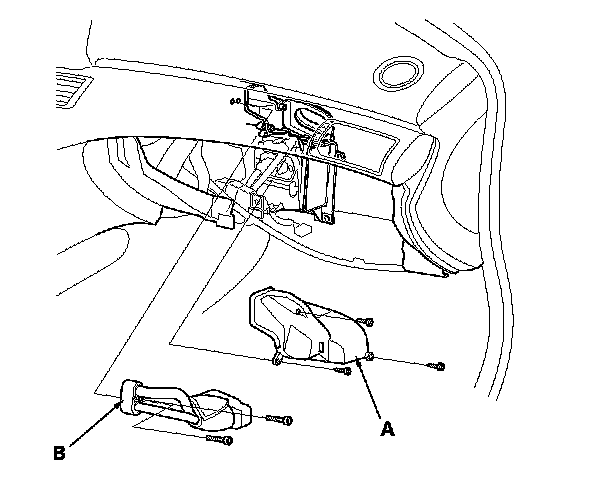 A

B