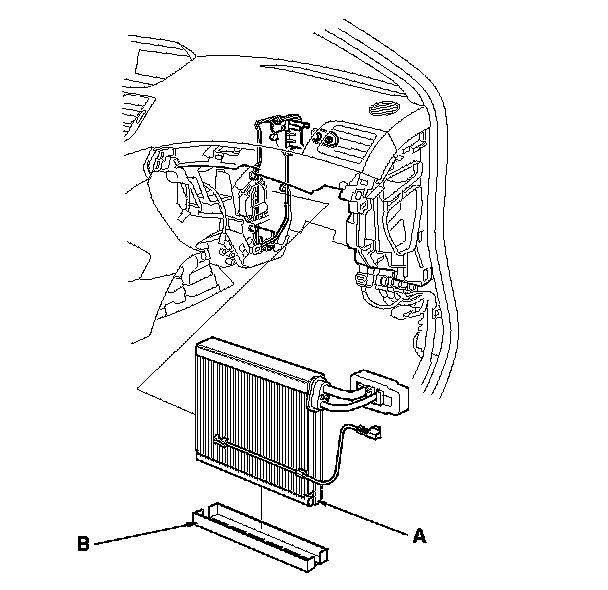 B

A