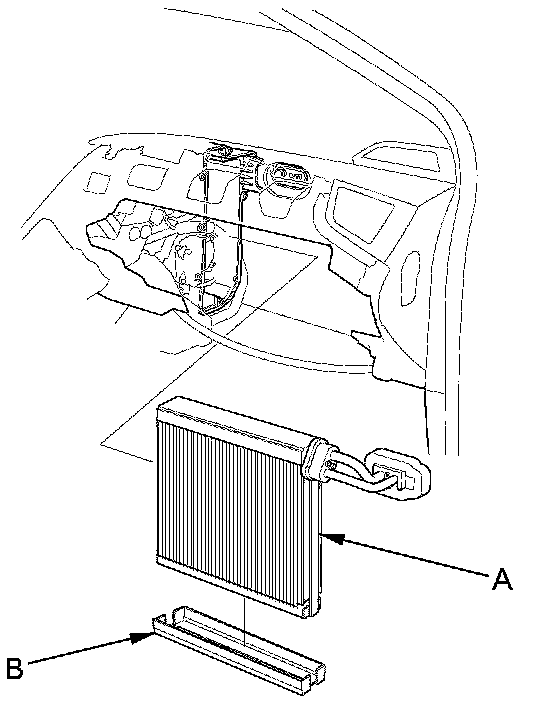 A

B