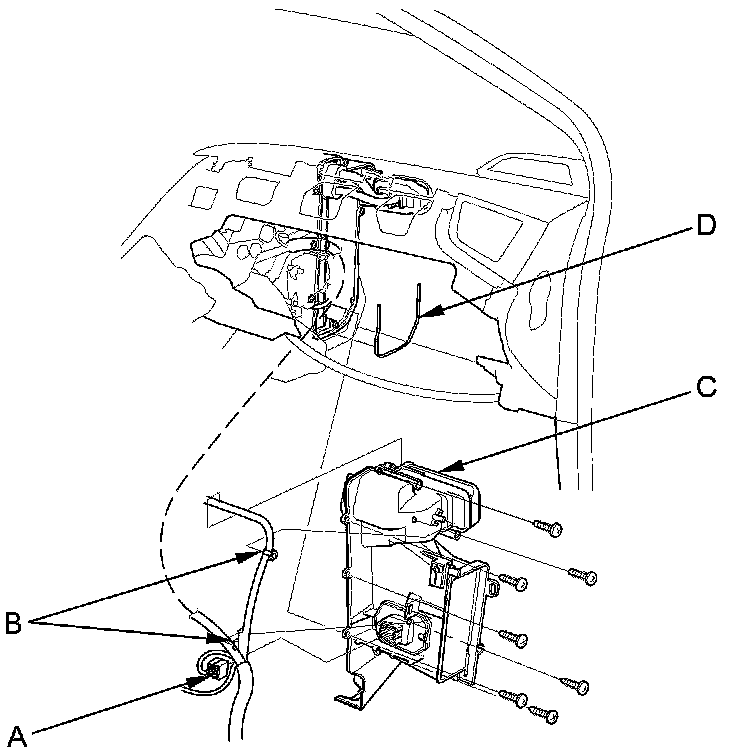 D

C

B

A