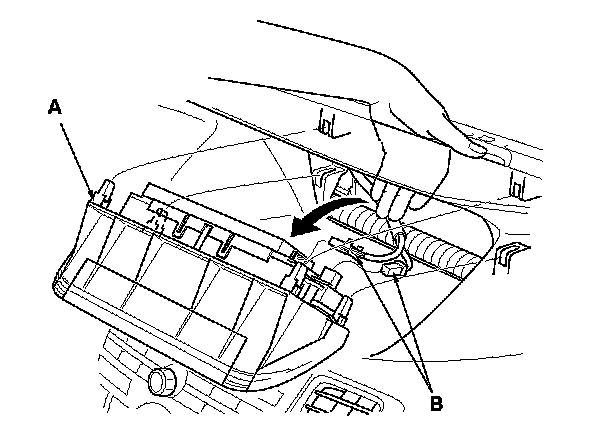 A

B