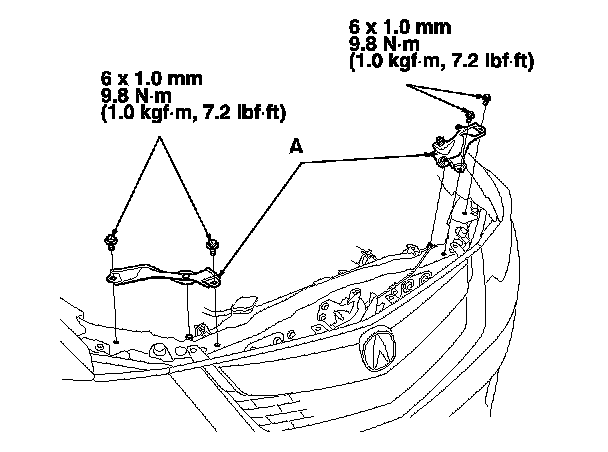 6 x 1.0 mm
9.8 N·m
(1.0 kgf·m, 7.2 lbf·ft)

6 x 1.0 mm
9.8 N·m
(1.0 kgf·m, 7.2 lbf·ft)

A