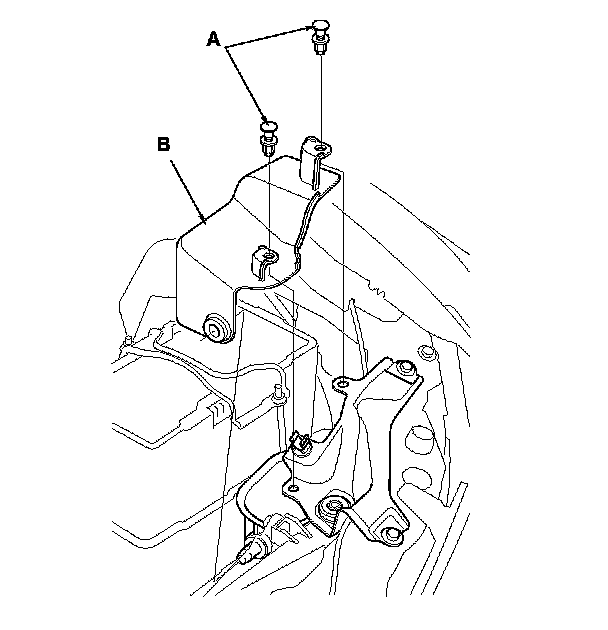 A
B