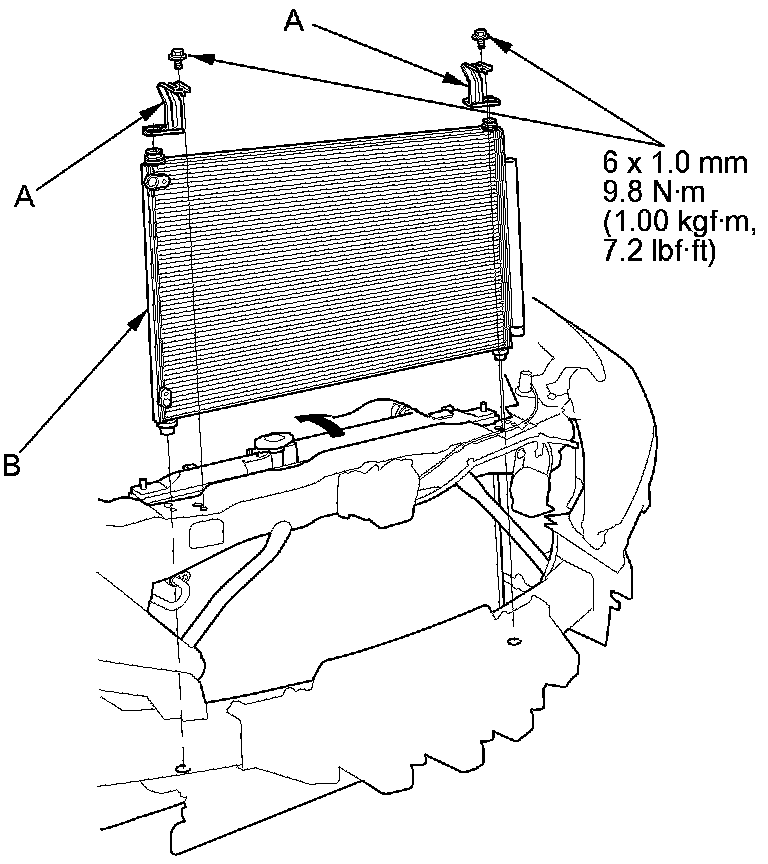 A

A

6 x 1.0 mm
9.8 N·m
(1.00 kgf·m,
7.2 lbf·ft)

B