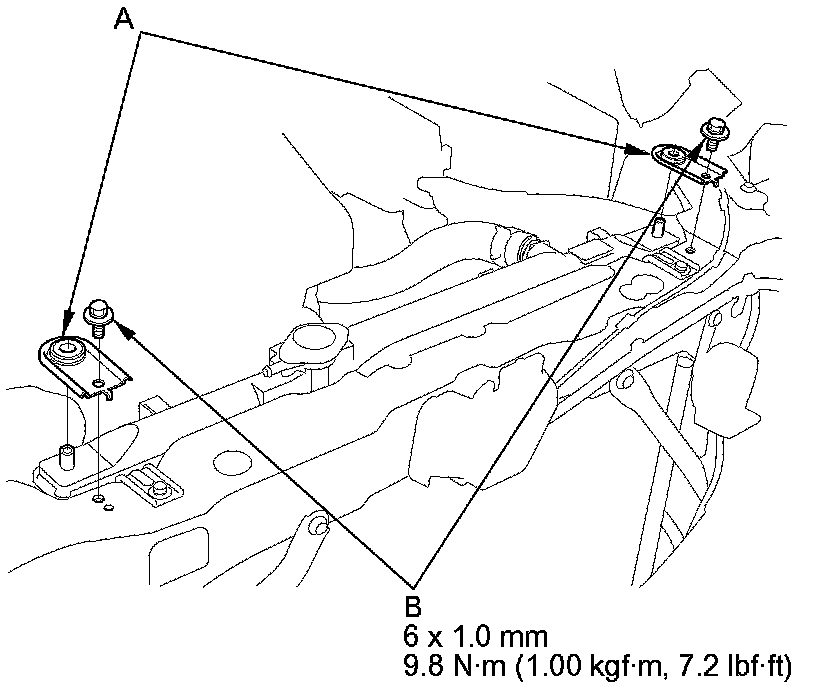 A

B
6 x 1.0 mm
9.8 N·m (1.00 kgf·m, 7.2 lbf·ft)