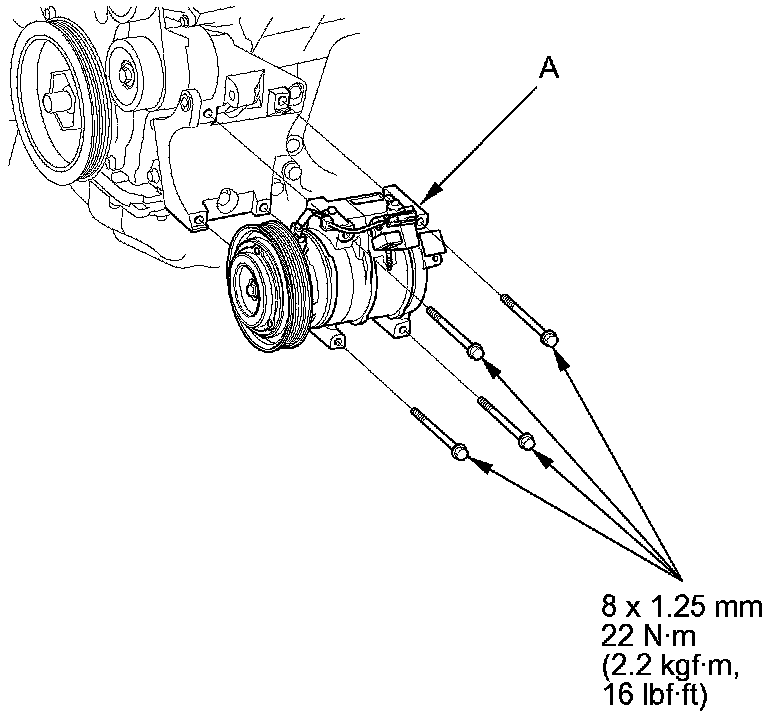 A

8 x 1.25 mm
22 N·m
(2.2 kgf·m,
16 lbf·ft)