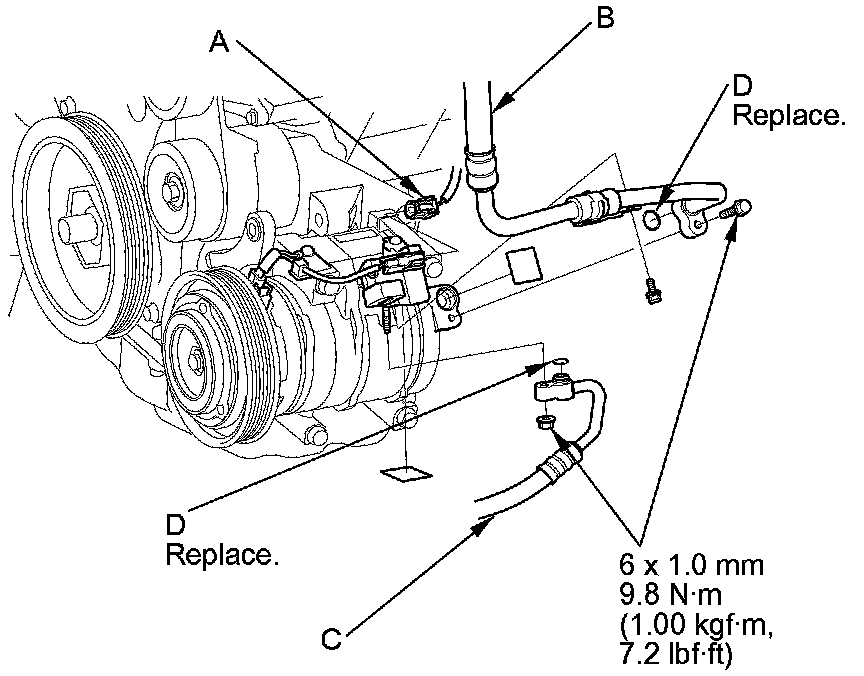 A

B

D
Replace.

D
Replace.

C

6 x 1.0 mm
9.8 N·m
(1.00 kgf·m,
7.2 lbf·ft)