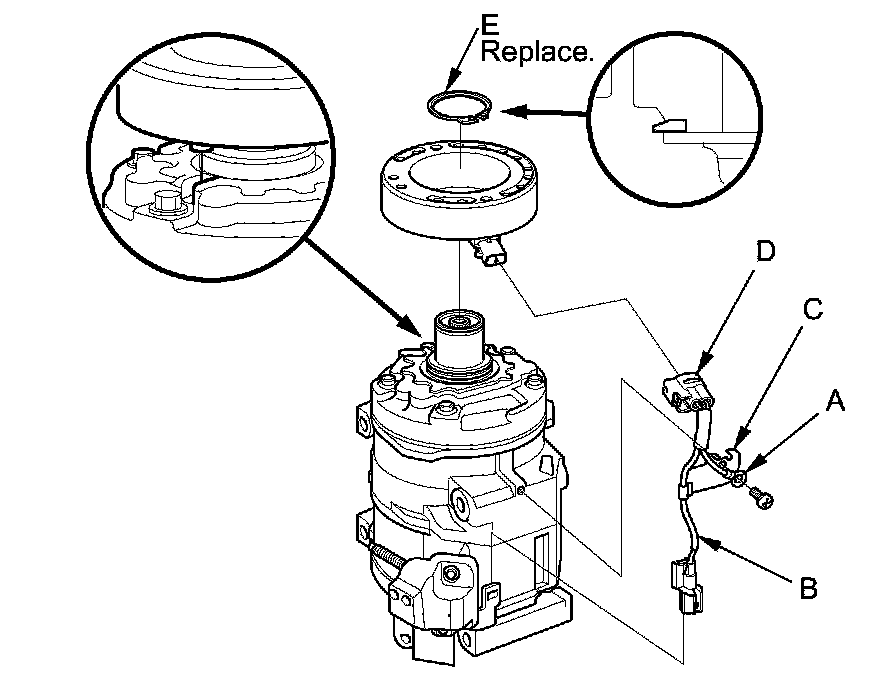 E
Replace.

D

C

A

B