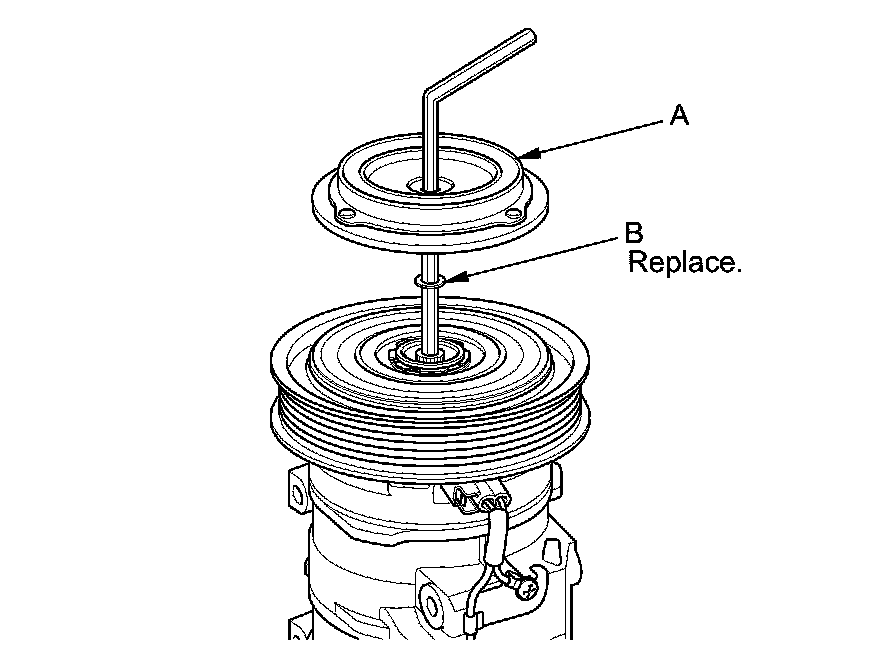 A

B
Replace.