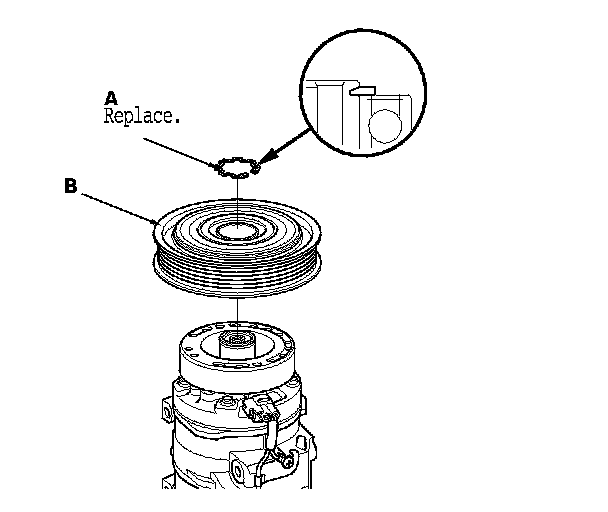 A
Replace.

B