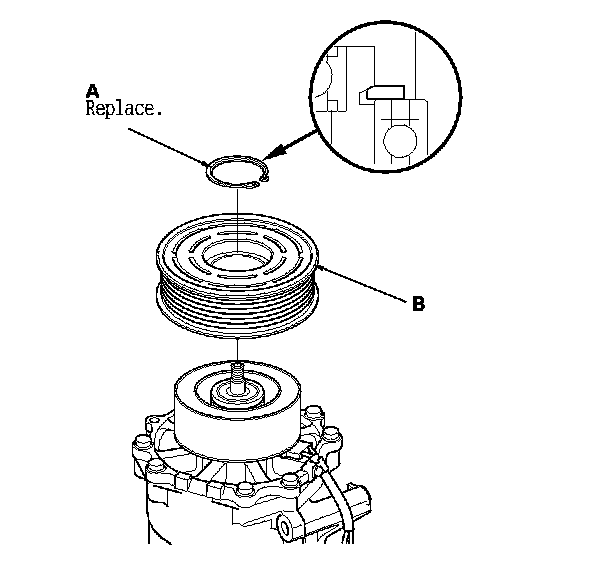 A
Replace.

B