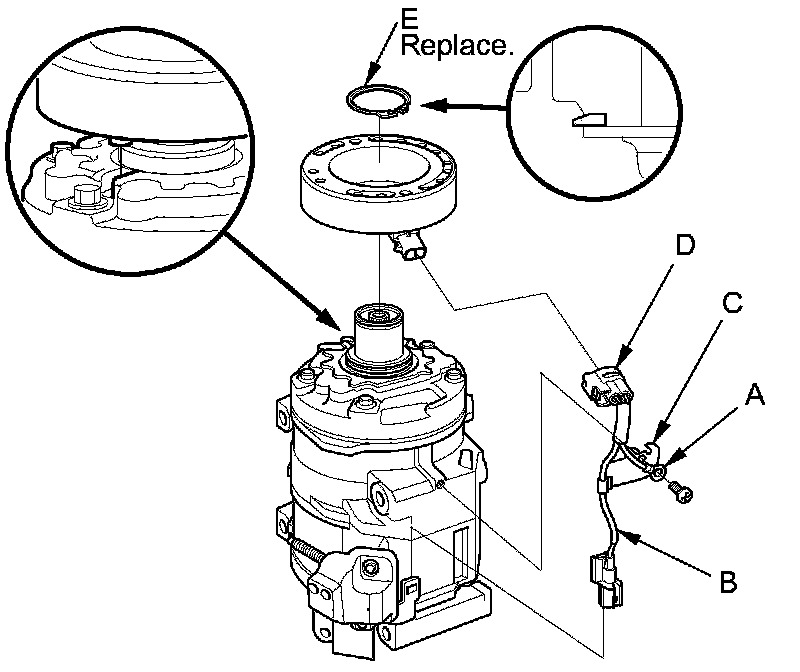 E
Replace.

D

C

A

B