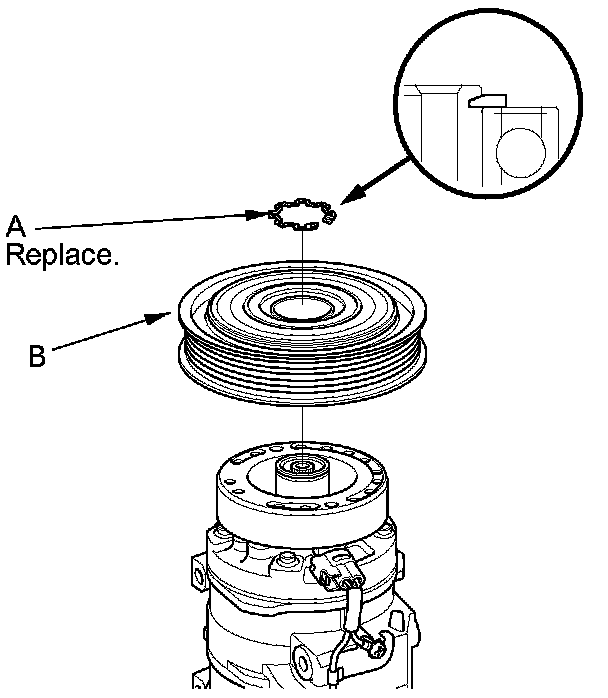 A
Replace.

B