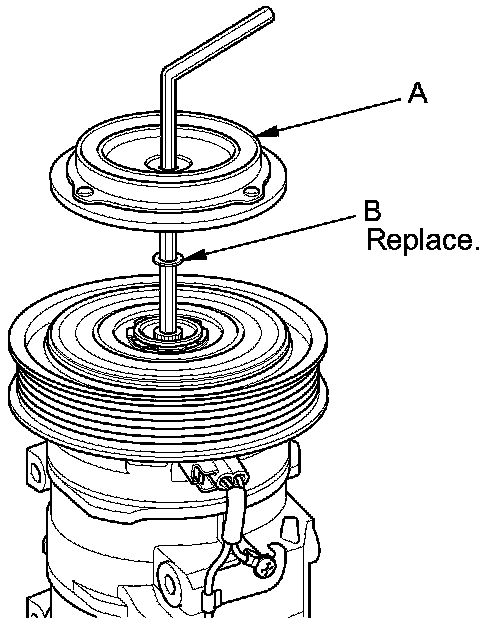 A

B
Replace.