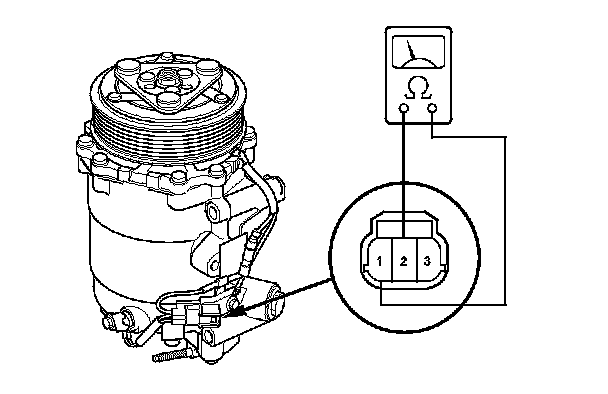 Ω
1 2 3