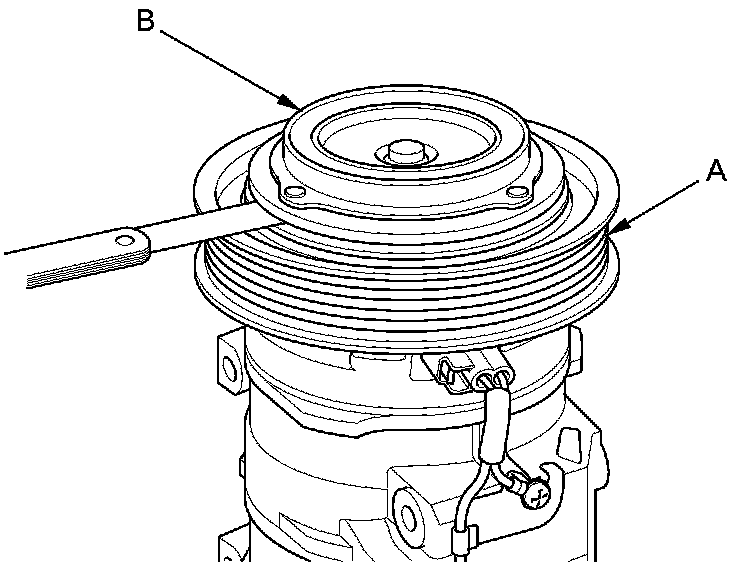 B

A