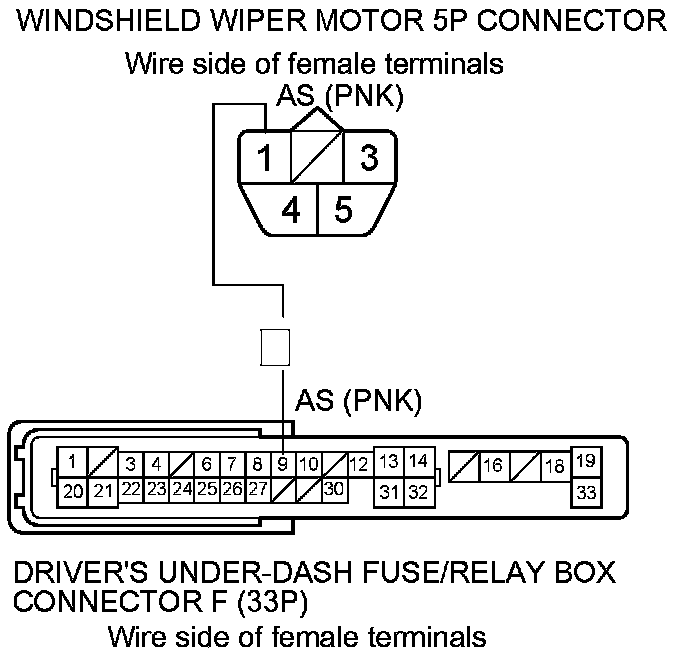 WINDSHIELD WIPER MOTOR 5P CONNECTOR

Wire side of female terminals

AS (PNK)

1 3
4 5

AS (PNK)

1 3 4 6 7 8 9 10 12 13 14 16 18 19
20 21 22 23 24 25 26 27 30 31 32 33

DRIVER'S UNDER-DASH FUSE/RELAY BOX CONNECTOR F (33P)

Wire side of female terminals