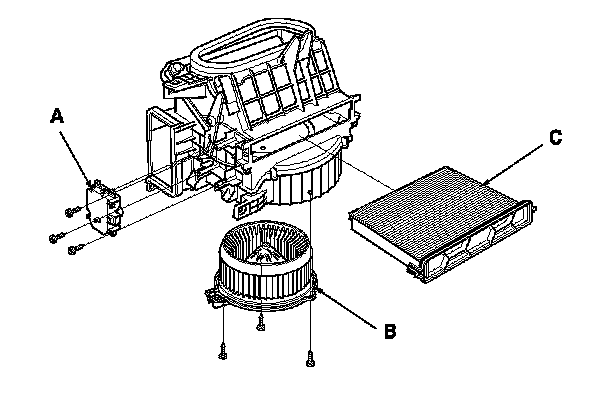 A

C

B