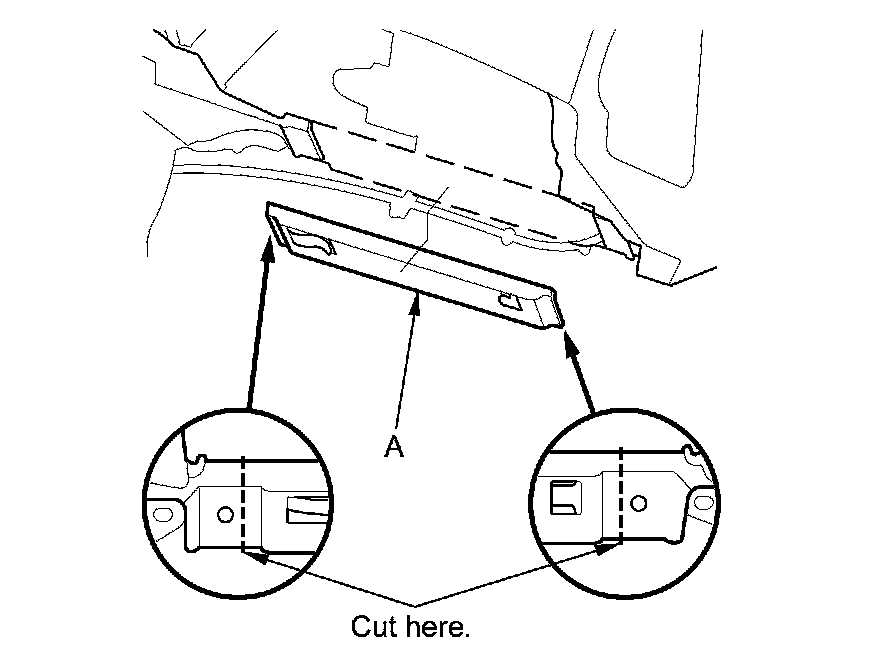 A

Cut here.