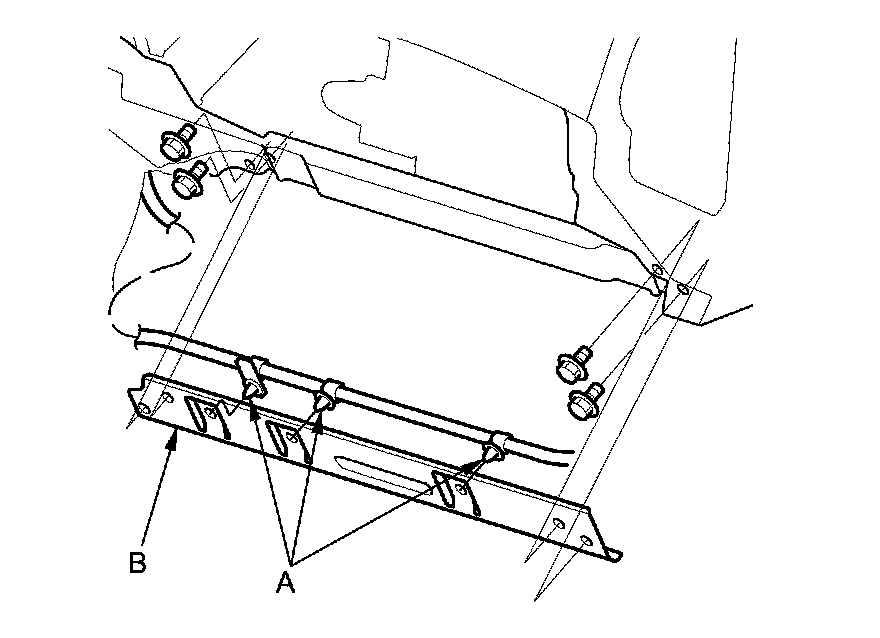 B

A