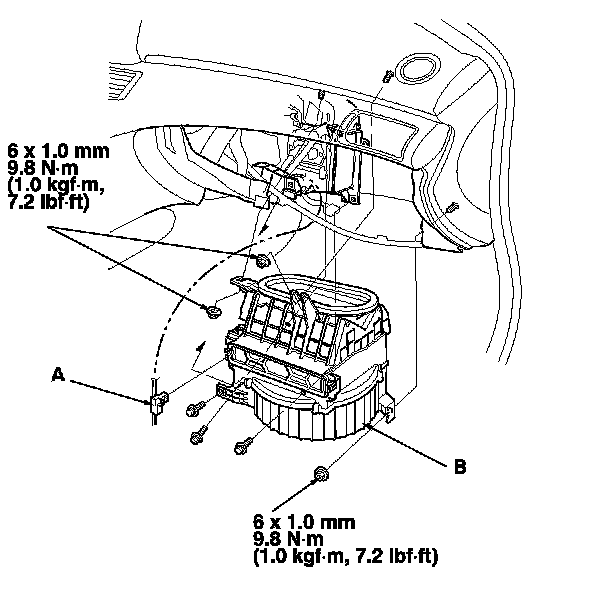 6 x 1.0 mm
9.8 N·m
(1.0 kgf·m,
7.2 lbf·ft)

A

B

6 x 1.0 mm
9.8 N·m
(1.0 kgf·m, 7.2 lbf·ft)