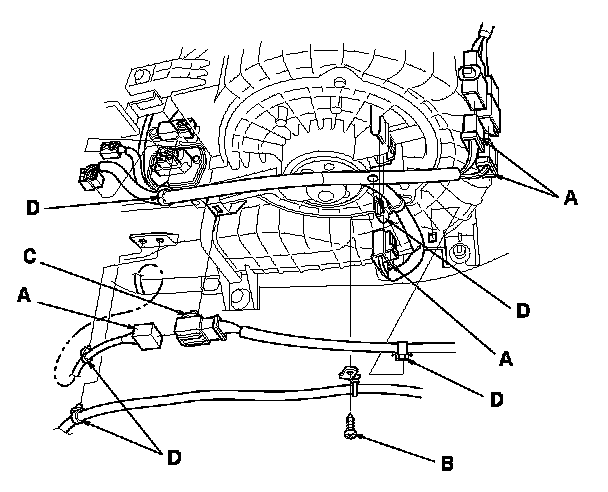 A
D
C
A
D
A
D
D
B