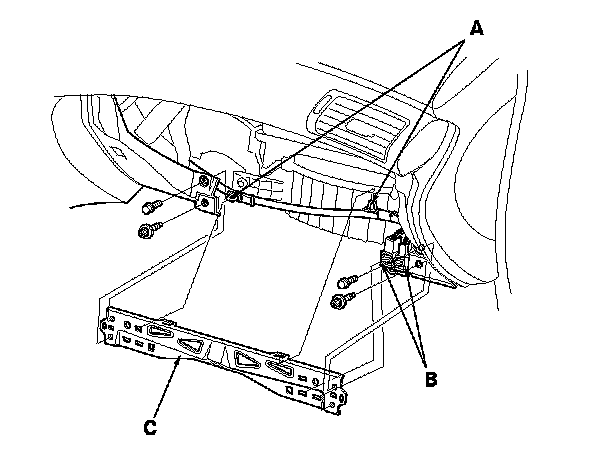 A
B
C