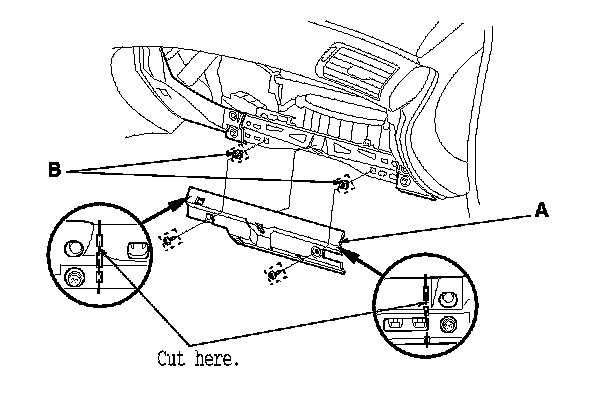 B
A
Cut here.