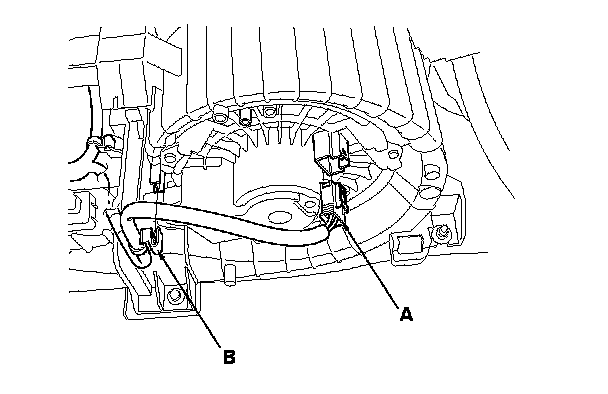 A

B