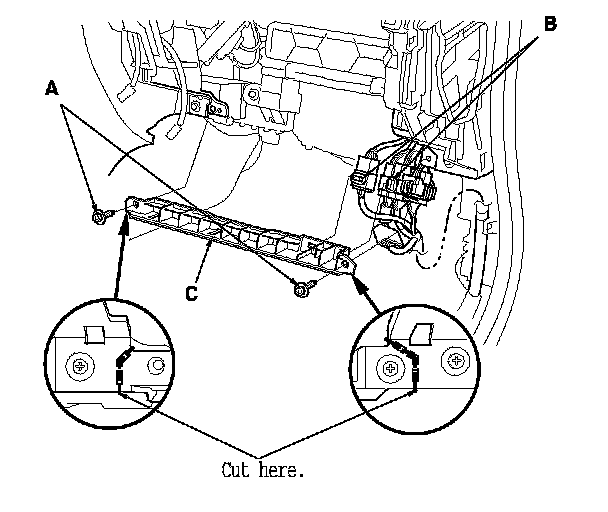 B

A

C

Cut here.