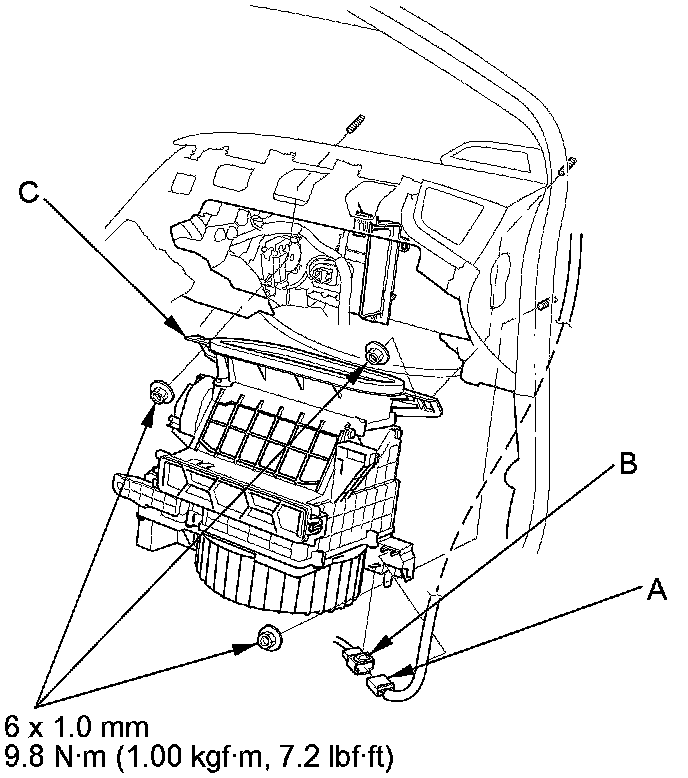 C

B

A

6 x 1.0 mm
9.8 N·m (1.00 kgf·m, 7.2 lbf·ft)