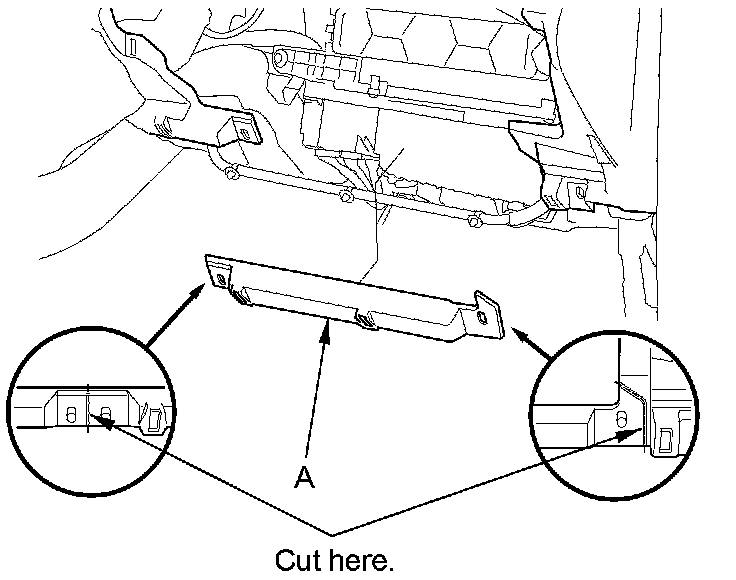 A

Cut here.