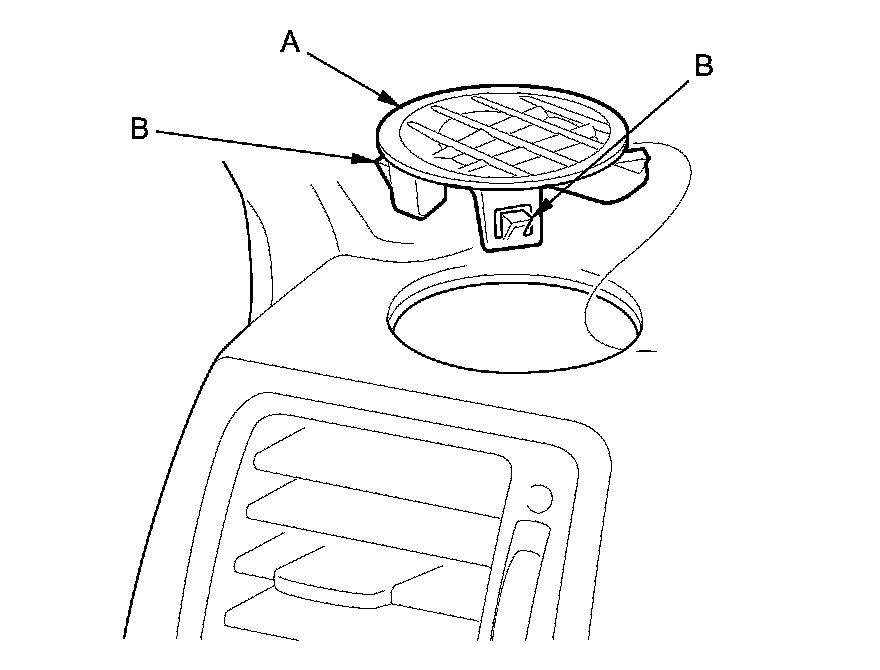 A
B
B