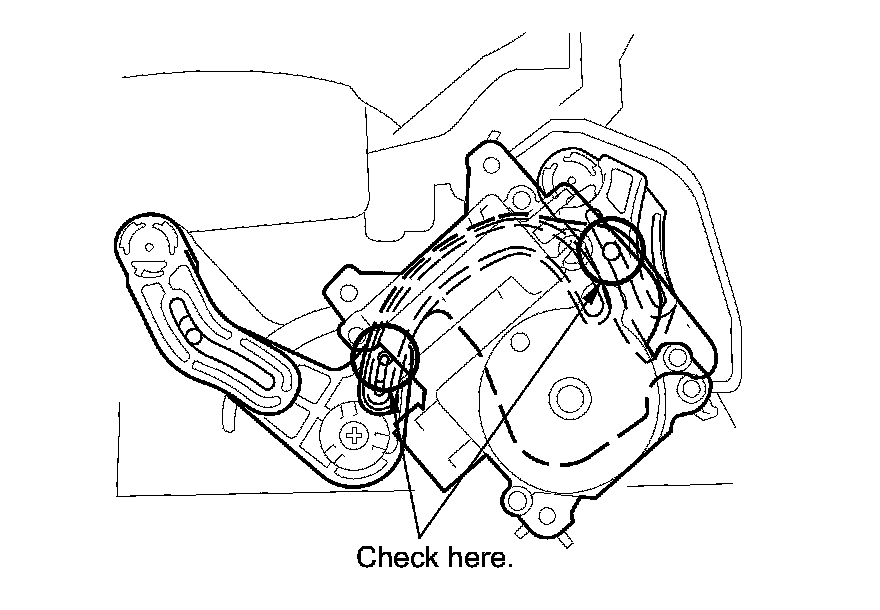 Check here.