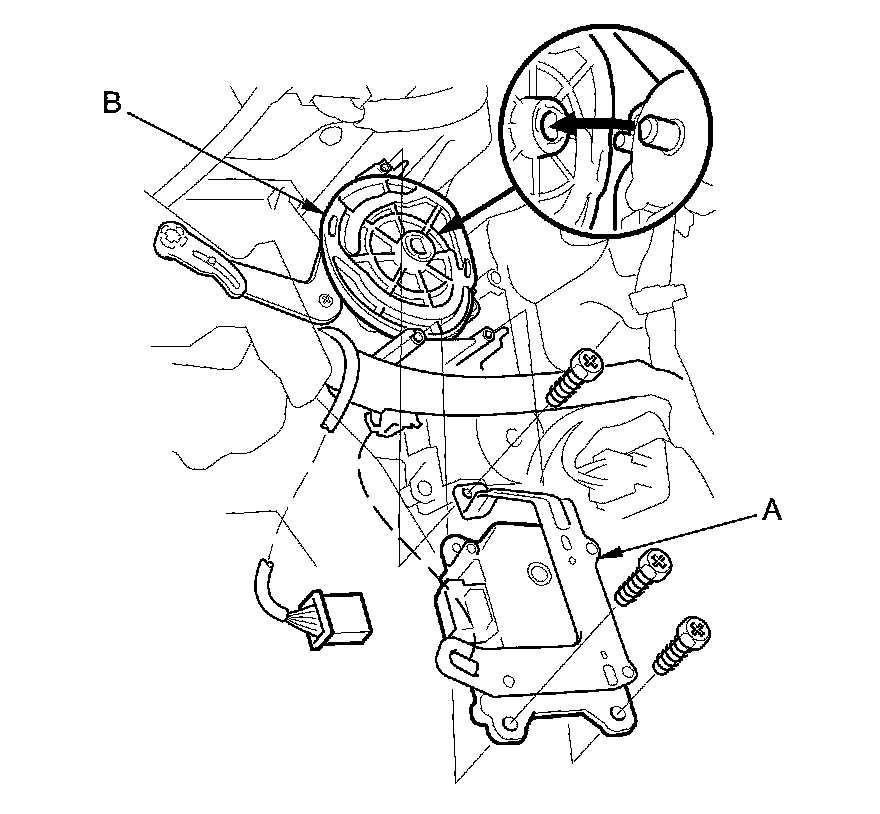 B

A