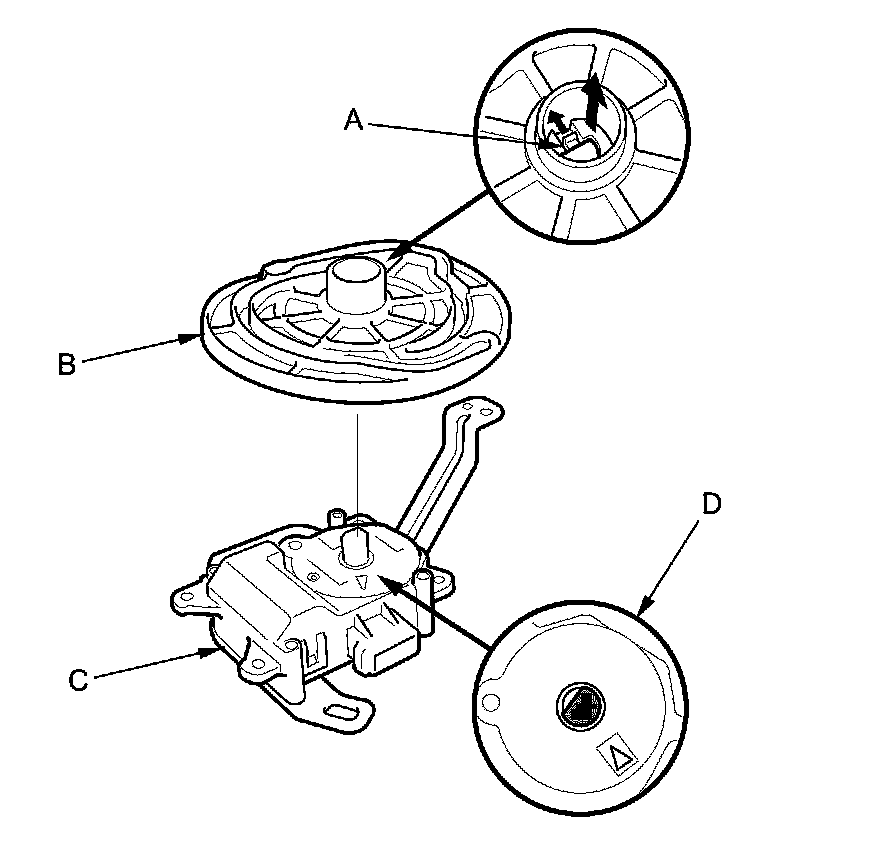 A

B

D

C