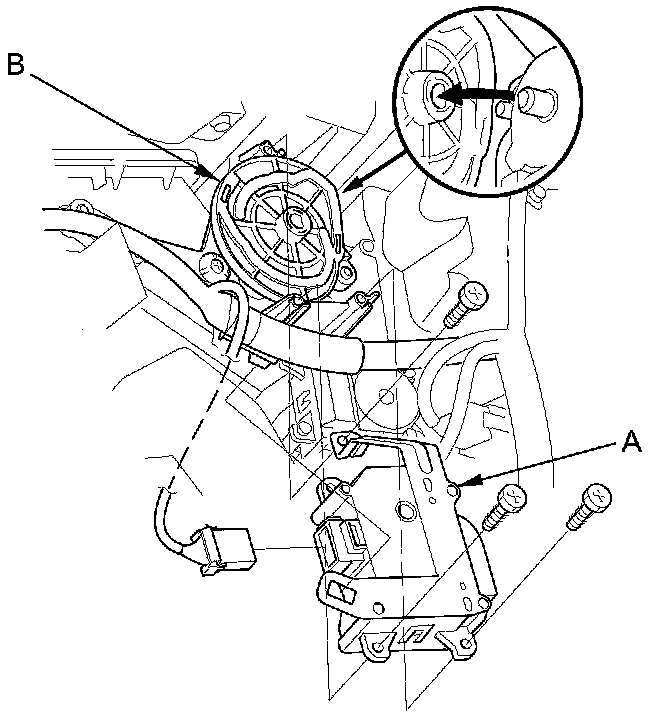 B

A