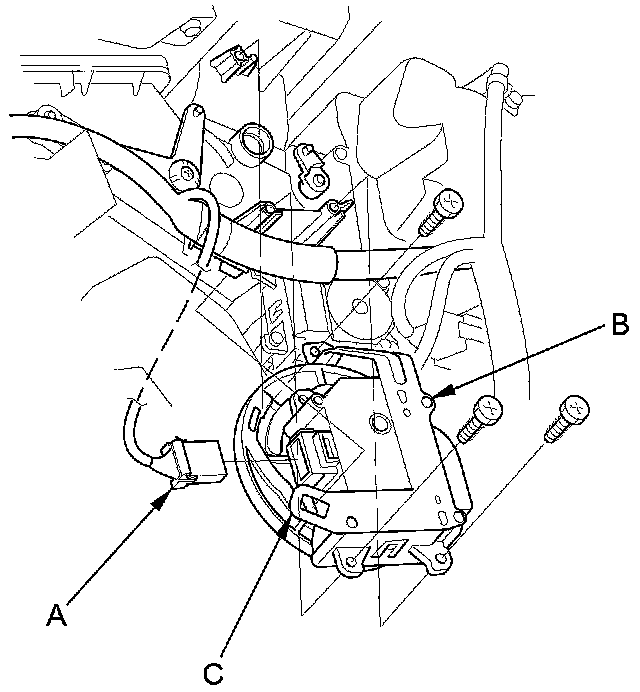 B

A

C