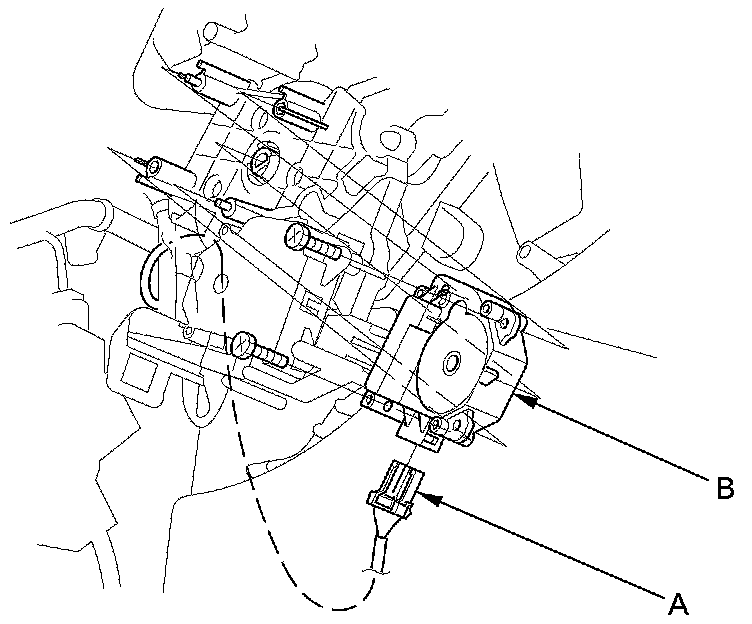 B

A