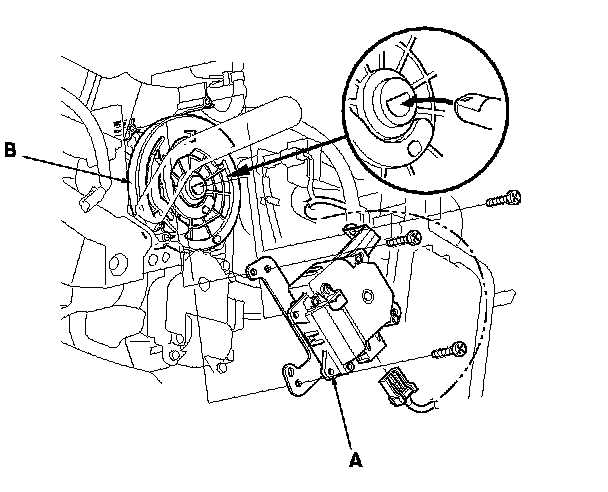 B

A