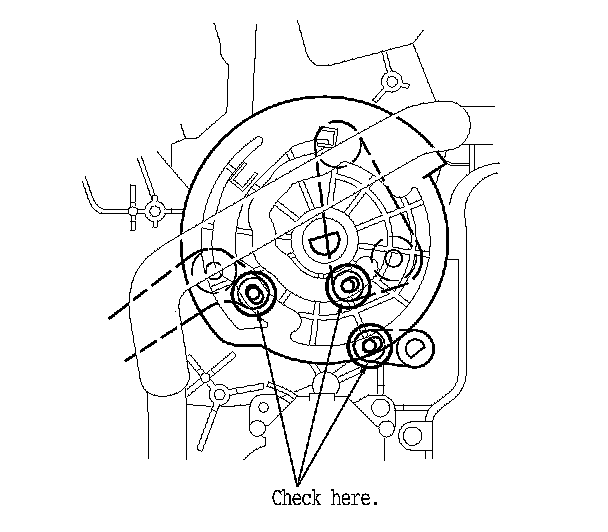 Check here.