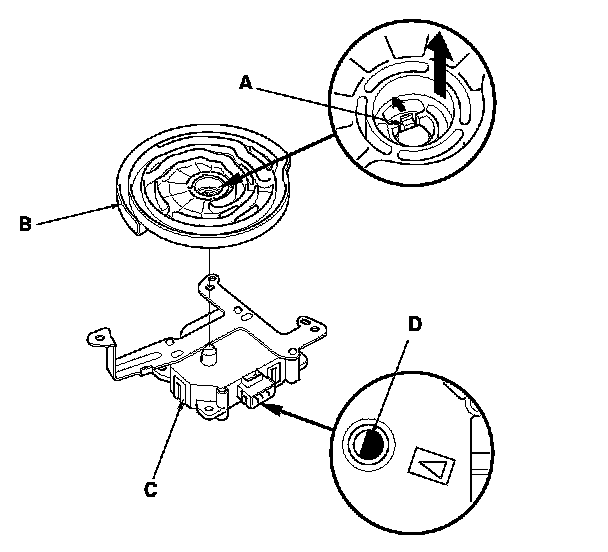 A
B
D
C