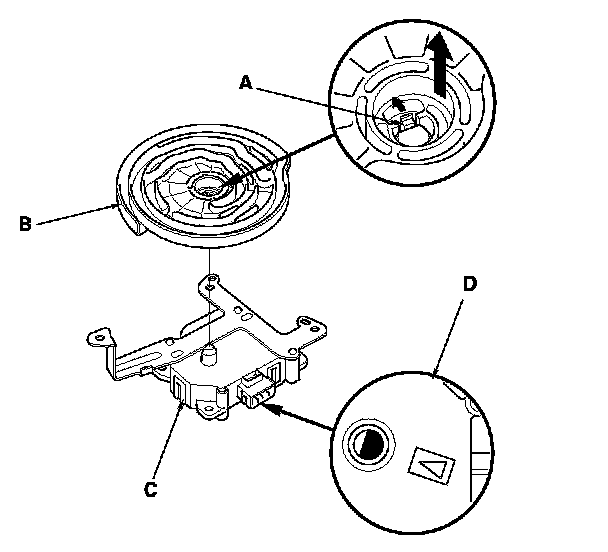 A
B
D
C