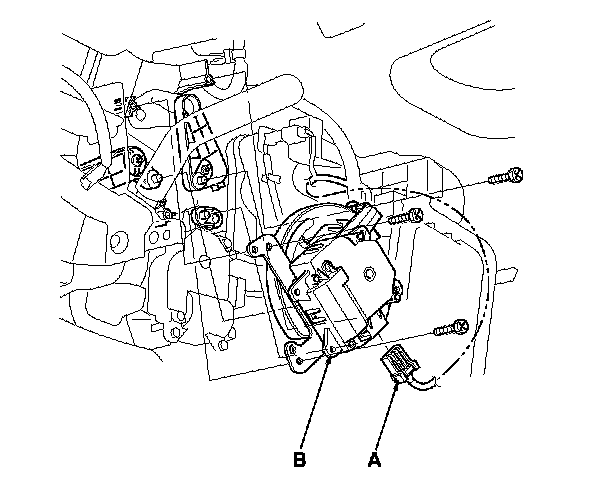 B
A