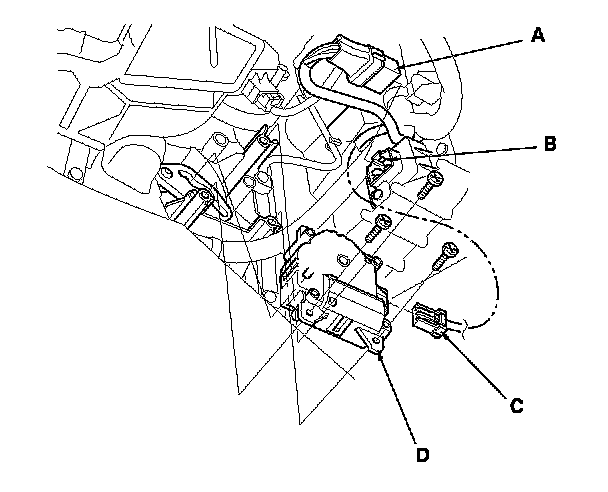 A
B
C
D