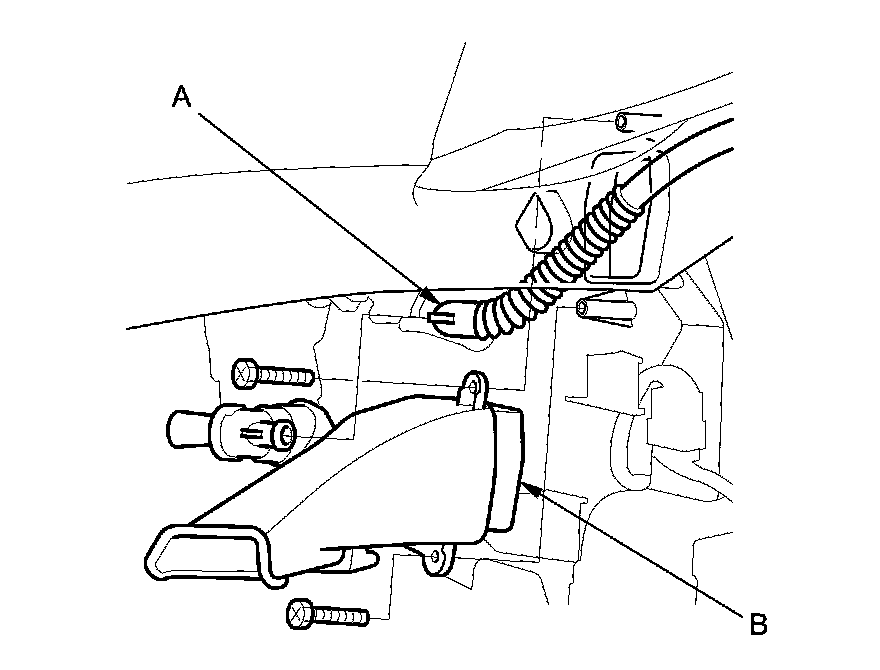 A

B