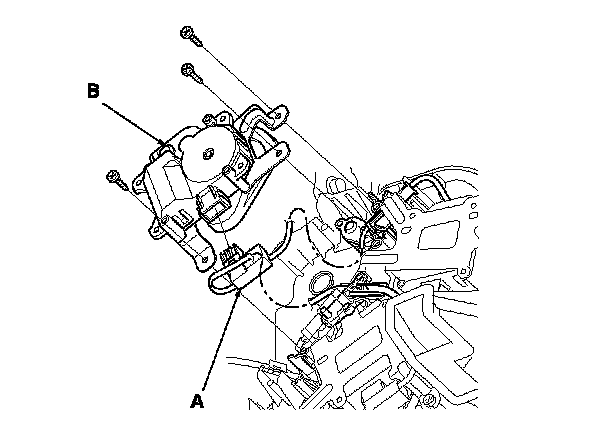 B

A